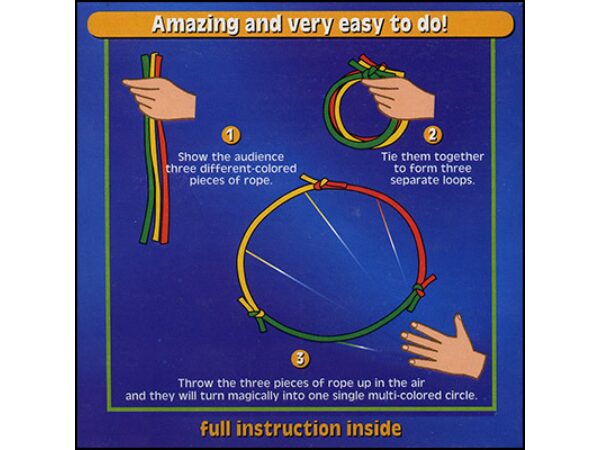 Amazing and very easy to do!

1

Show the audience three different-colored pieces of rope.

2

Tie them together to form three separate loops.

3

Throw the three pieces of rope up in the air and they will turn magically into one single multi-colored circle.

full instruction inside